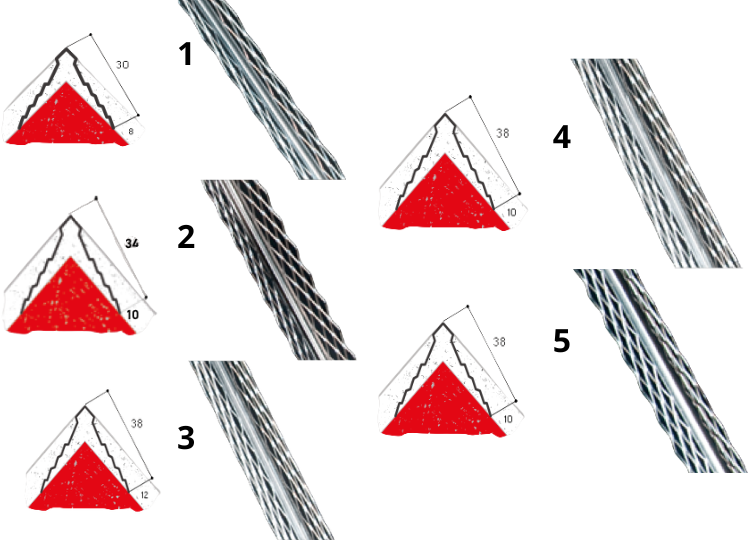 30

8

1

34

10

2

38

12

3

38

10

4

38

10

5